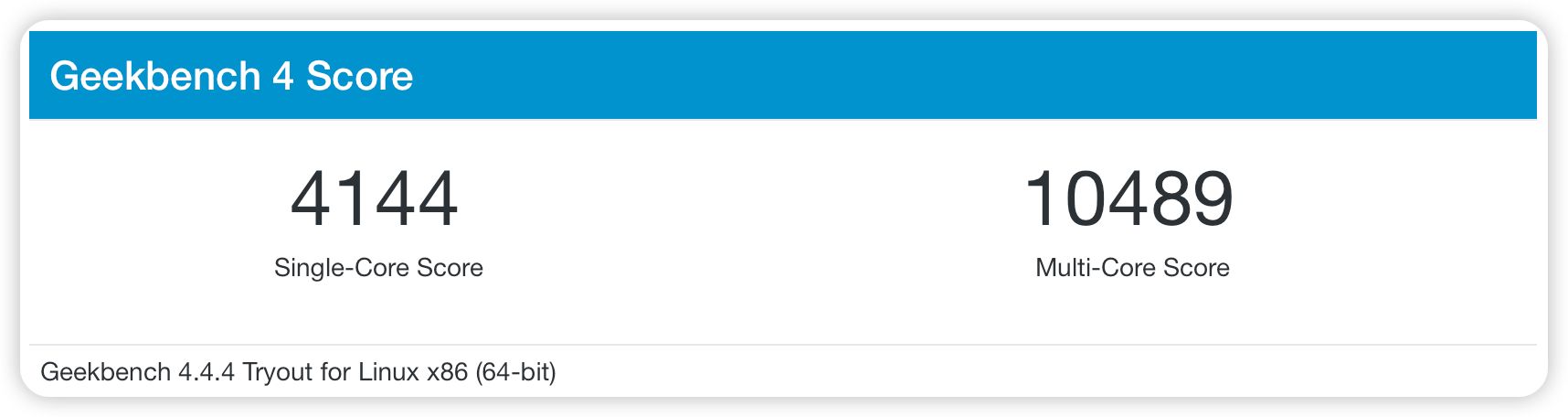 Geekbench 4 Score

4144
Single-Core Score

10489
Multi-Core Score

Geekbench 4.4.4 Tryout for Linux x86 (64-bit)