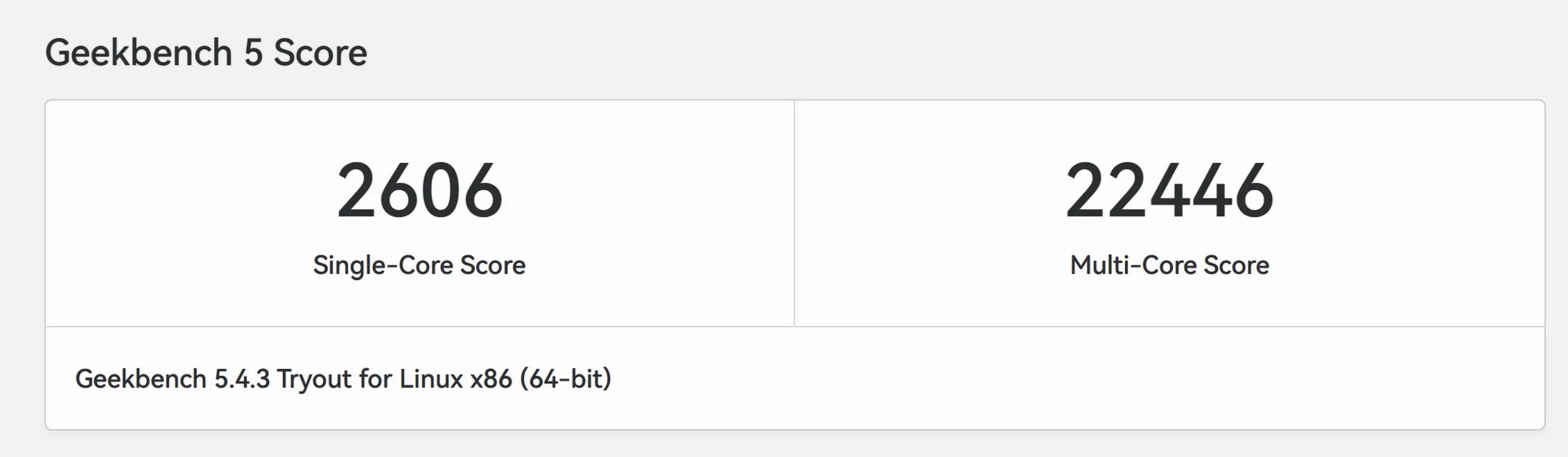 Geekbench 5 Score

2606

Single-Core Score

22446

Multi-Core Score

Geekbench 5.4.3 Tryout for Linux x86 (64-bit)